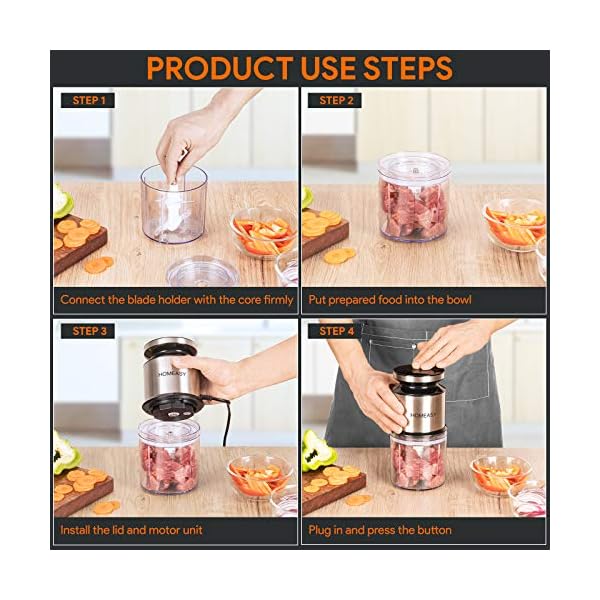 PRODUCT USE STEPS

STEP 1

Connect the blade holder with the core firmly

STEP 2

Put prepared food into the bowl

STEP 3

HOMEASY

Install the lid and motor unit

STEP 4

HOMEASY

Plug in and press the button