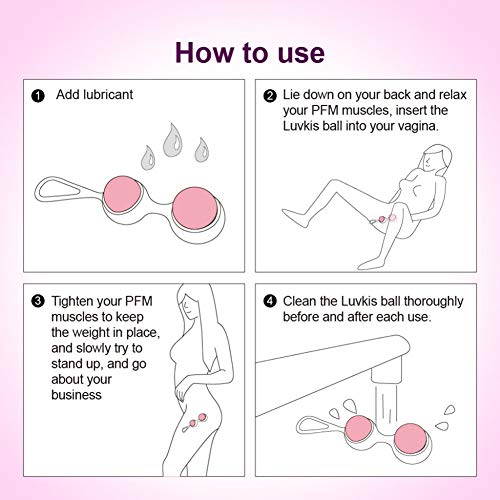 How to use

1 Add lubricant

2 Lie down on your back and relax your PFM muscles, insert the Luvkis ball into your vagina.

3 Tighten your PFM muscles to keep the weight in place, and slowly try to stand up, and go about your business

4 Clean the Luvkis ball thoroughly before and after each use.