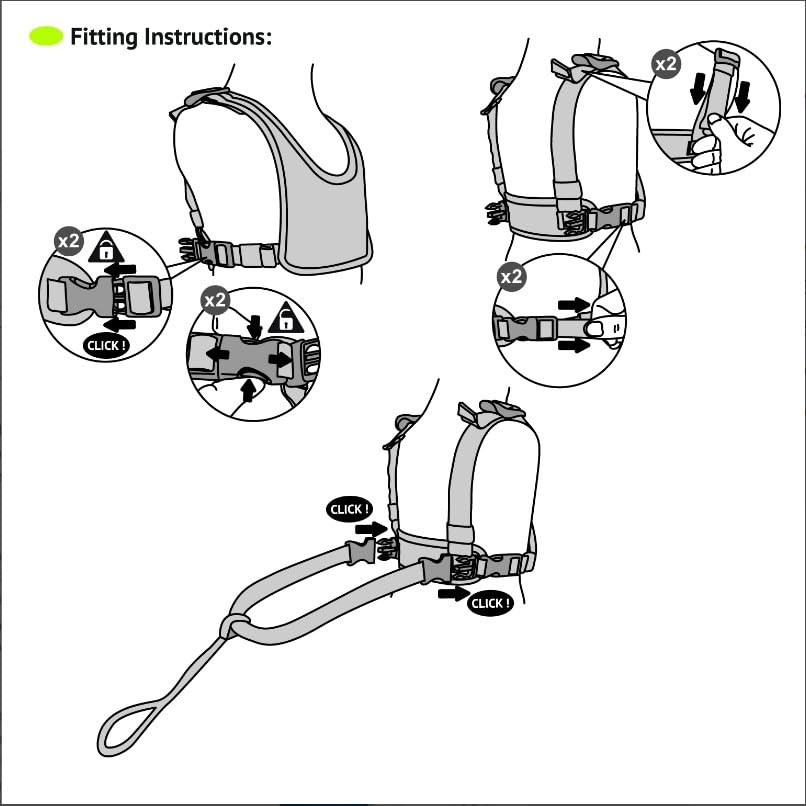 Fitting Instructions:

x2

CLICK !

x2

x2

x2

CLICK !

CLICK !