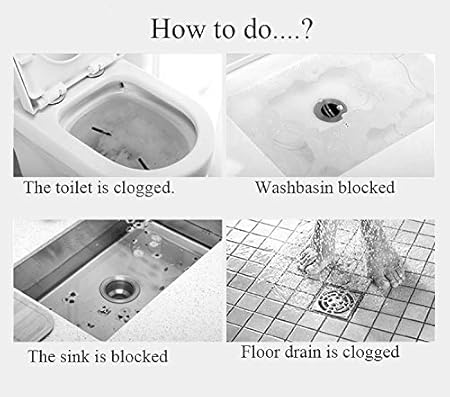 How to do....?

The toilet is clogged.

Washbasin blocked

The sink is blocked

Floor drain is clogged