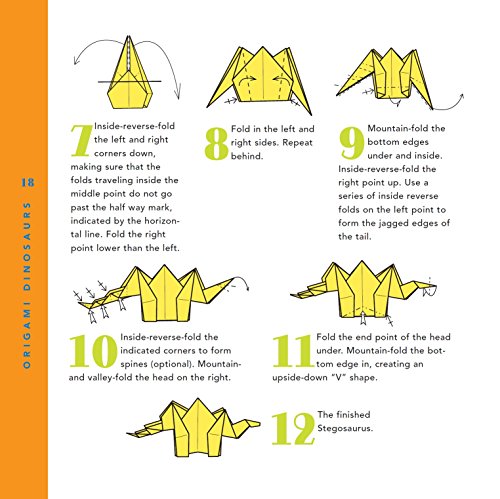 18

ORIGAMI DINOSAURS

7 Inside-reverse-fold the left and right corners down, making sure that the folds traveling inside the middle point do not go past the half way mark, indicated by the horizontal line. Fold the right point lower than the left.

8 Fold in the left and right sides. Repeat behind.

9 Mountain-fold the bottom edges under and inside. Inside-reverse-fold the right point up. Use a series of inside reverse folds on the left point to form the jagged edges of the tail.

10 Inside-reverse-fold the indicated corners to form spines (optional). Mountain- and valley-fold the head on the right.

11 Fold the end point of the head under. Mountain-fold the bottom edge in, creating an upside-down "V" shape.

12 The finished Stegosaurus.