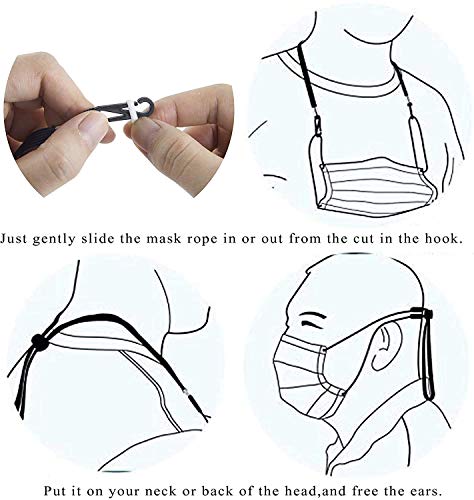 Just gently slide the mask rope in or out from the cut in the hook.

Put it on your neck or back of the head,and free the ears.