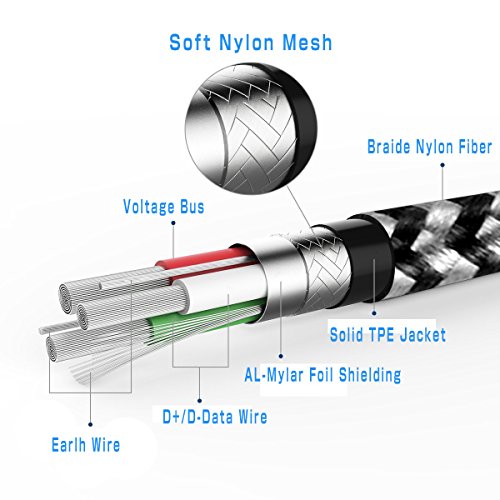 Soft Nylon Mesh

Braide Nylon Fiber

Voltage Bus

Solid TPE Jacket

AL-Mylar Foil Shielding

D+/D-Data Wire

Earlh Wire