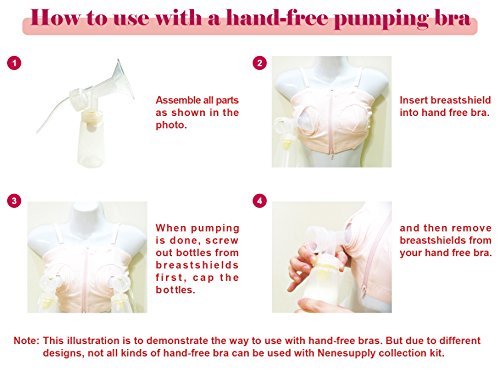 How to use with a hand-free pumping bra

1

Assemble all parts as shown in the photo.

2

Insert breastshield into hand free bra.

3

When pumping is done, screw out bottles from breastshields first, cap the bottles.

4

and then remove breastshields from your hand free bra.

Note: This illustration is to demonstrate the way to use with hand-free bras. But due to different designs, not all kinds of hand-free bra can be used with Nenesupply collection kit.