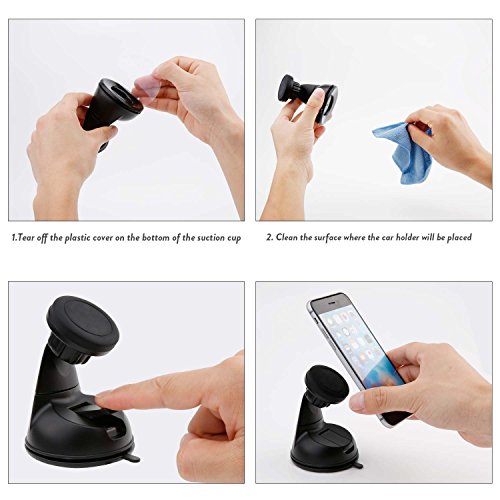 1.Tear off the plastic cover on the bottom of the suction cup

2. Clean the surface where the car holder will be placed