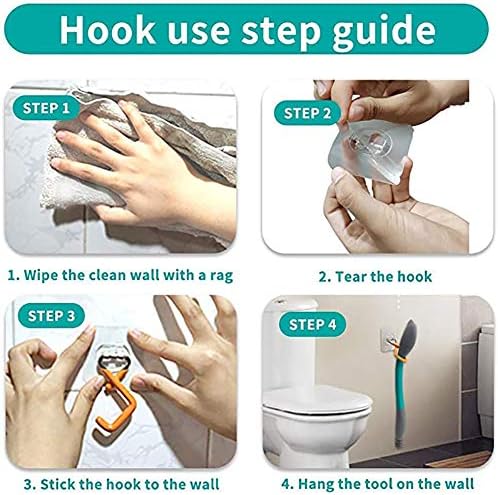 Hook use step guide

STEP 1

1. Wipe the clean wall with a rag

STEP 2

2. Tear the hook

STEP 3

3. Stick the hook to the wall

STEP 4

4. Hang the tool on the wall