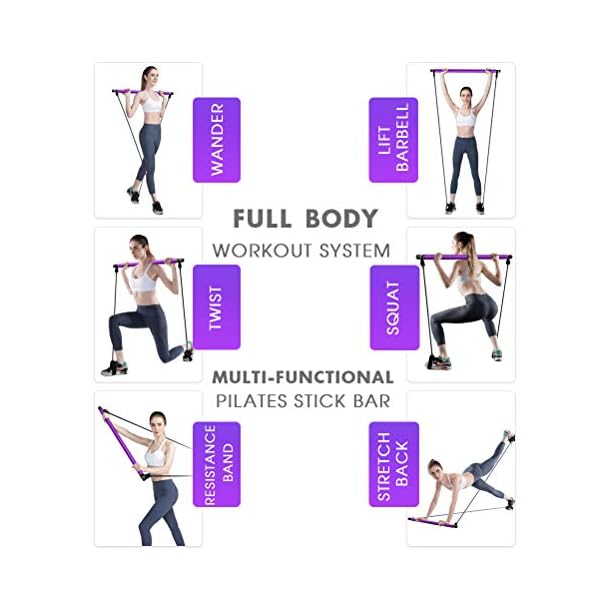 WANDER

LIFT BARBELL

FULL BODY
WORKOUT SYSTEM

TWIST

SQUAT

MULTI-FUNCTIONAL
PILATES STICK BAR

RESISTANCE BAND

STRETCH BACK