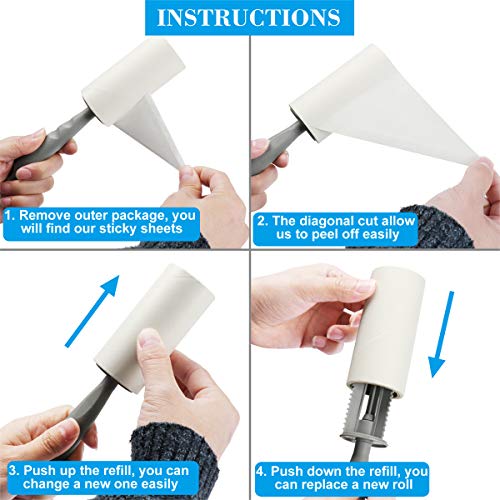 INSTRUCTIONS

1. Remove outer package, you will find our sticky sheets

2. The diagonal cut allow us to peel off easily

3. Push up the refill, you can change a new one easily

4. Push down the refill, you can replace a new roll