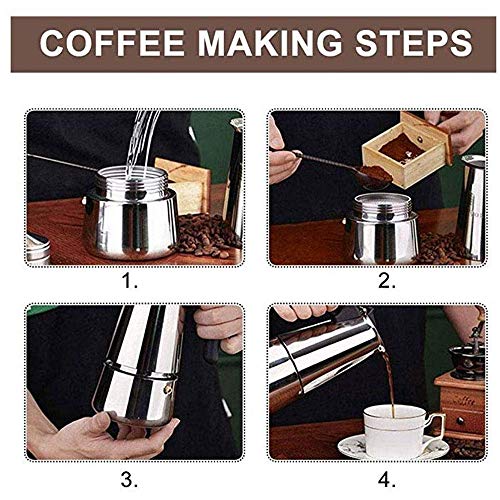 COFFEE MAKING STEPS

1.

2.

3.

4.