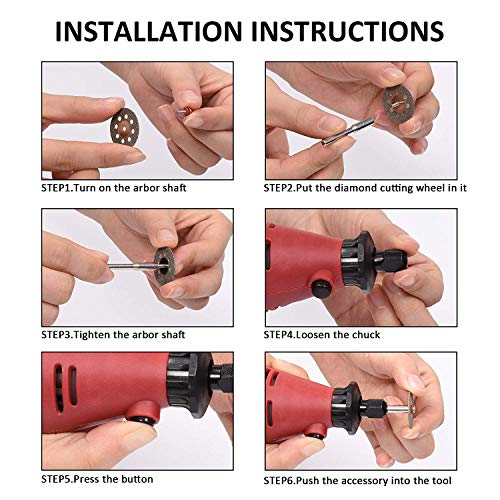 INSTALLATION INSTRUCTIONS

STEP1.Turn on the arbor shaft

STEP2.Put the diamond cutting wheel in it

STEP3.Tighten the arbor shaft

STEP4.Loosen the chuck

STEP5.Press the button

STEP6.Push the accessory into the tool