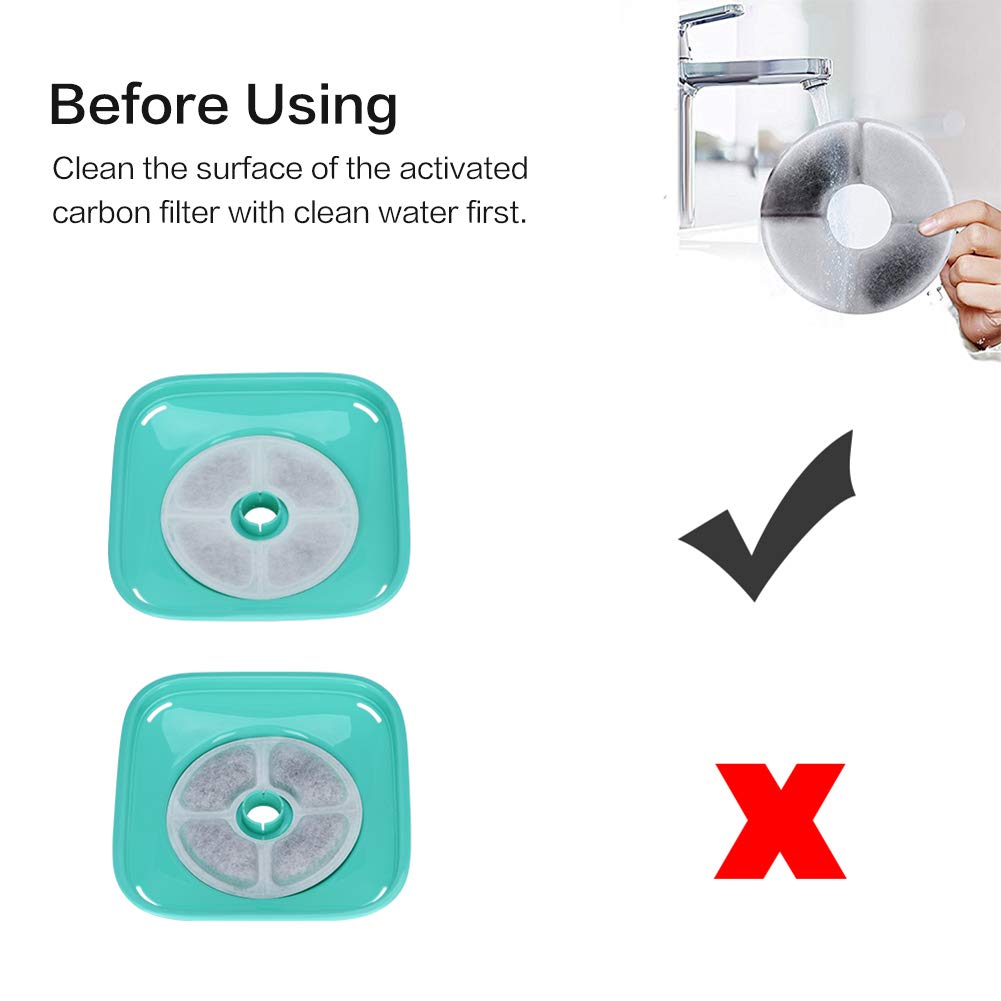 Before Using

Clean the surface of the activated carbon filter with clean water first.