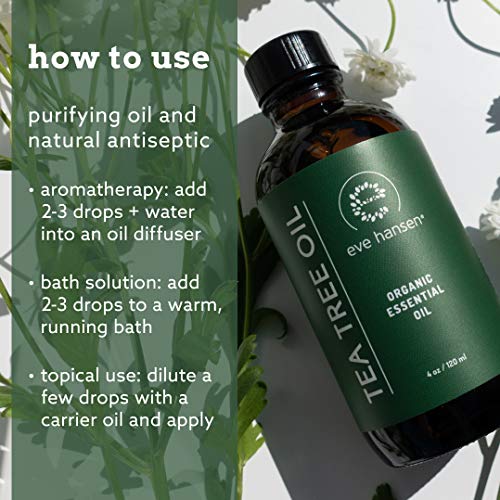 how to use

purifying oil and natural antiseptic

• aromatherapy: add 2-3 drops + water into an oil diffuser

• bath solution: add 2-3 drops to a warm, running bath

• topical use: dilute a few drops with a carrier oil and apply

TEA TREE OIL

eve hansen

ORGANIC ESSENTIAL OIL

4 oz / 120 ml