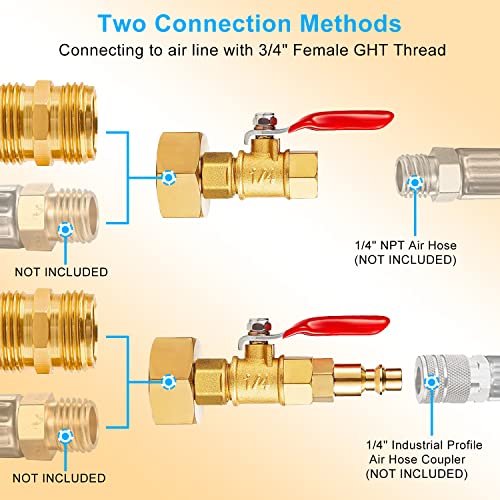 Two Connection Methods
Connecting to air line with 3/4" Female GHT Thread

1/4

1/4" NPT Air Hose
(NOT INCLUDED)

NOT INCLUDED

1/4

1/4" Industrial Profile
Air Hose Coupler
(NOT INCLUDED)

NOT INCLUDED