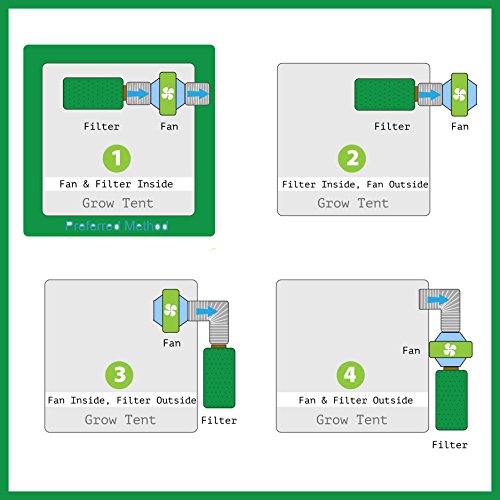 Filter
Fan
1
Fan & Filter Inside
Grow Tent
Preferred Method

Filter
Fan
2
Filter Inside, Fan Outside
Grow Tent

Fan
3
Fan Inside, Filter Outside
Grow Tent
Filter

Fan
4
Fan & Filter Outside
Grow Tent
Filter