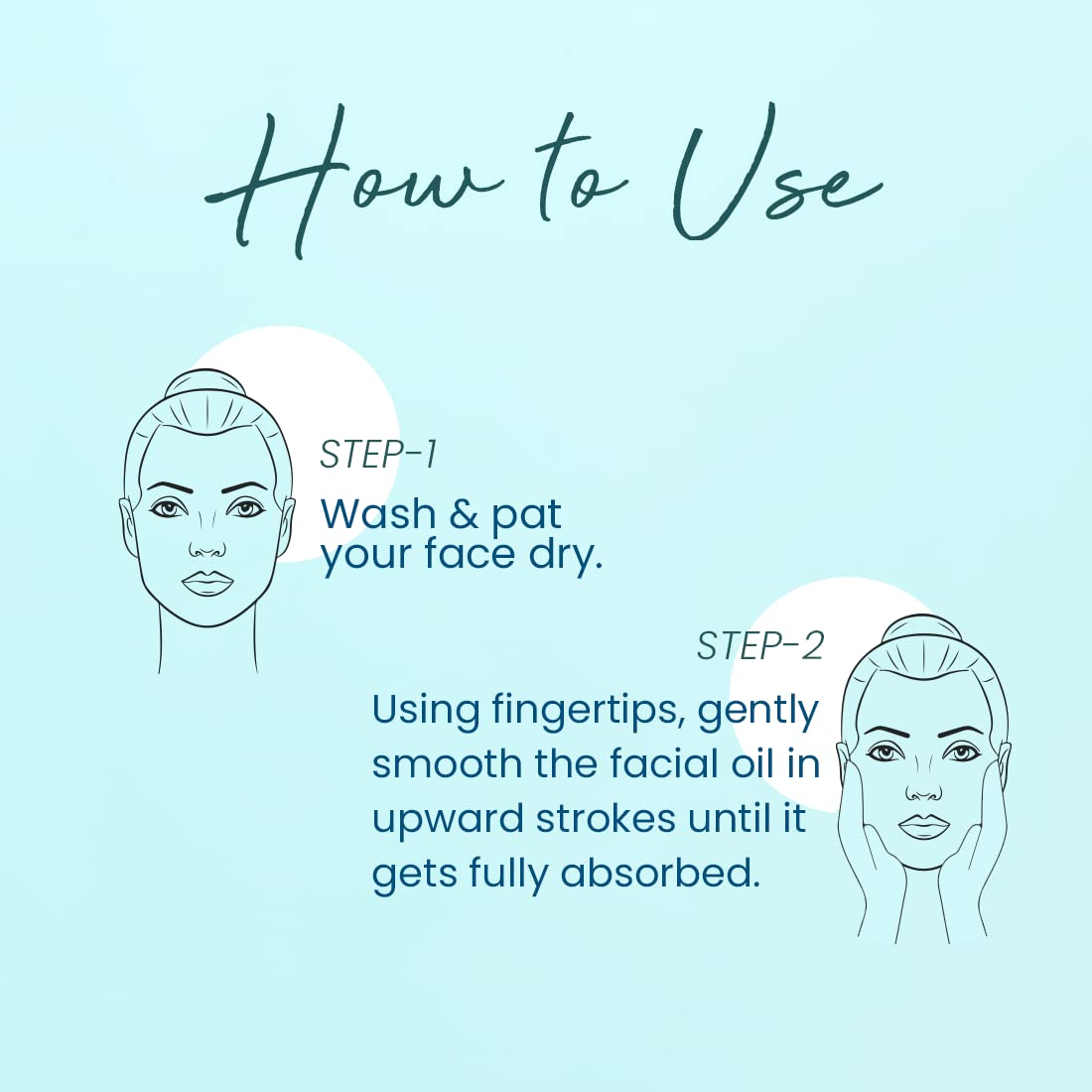 How to Use

STEP-1
Wash & pat your face dry.

STEP-2
Using fingertips, gently smooth the facial oil in upward strokes until it gets fully absorbed.