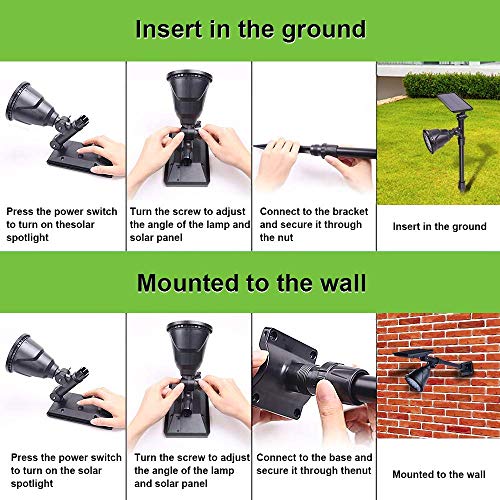 Insert in the ground

Press the power switch to turn on thesolar spotlight

Turn the screw to adjust the angle of the lamp and solar panel

Connect to the bracket and secure it through the nut

Insert in the ground

Mounted to the wall

Press the power switch to turn on the solar spotlight

Turn the screw to adjust the angle of the lamp and solar panel

Connect to the base and secure it through thenut

Mounted to the wall