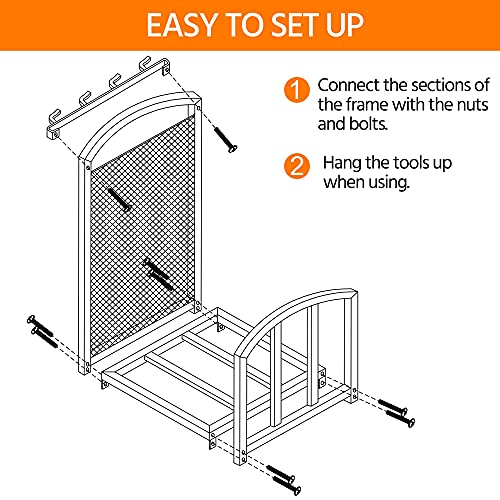 EASY TO SET UP

1 Connect the sections of the frame with the nuts and bolts.

2 Hang the tools up when using.