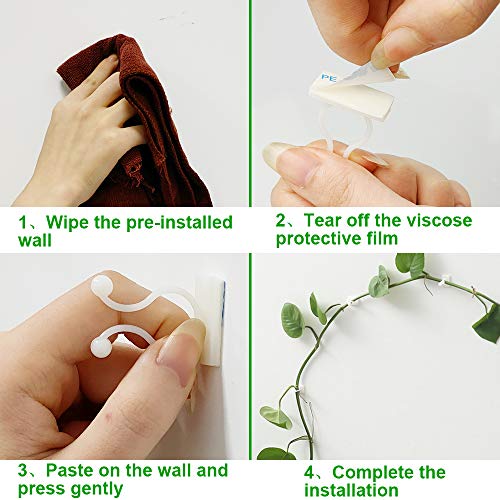 PE

1、Wipe the pre-installed wall

2、Tear off the viscose protective film

3、Paste on the wall and press gently

4、Complete the installation