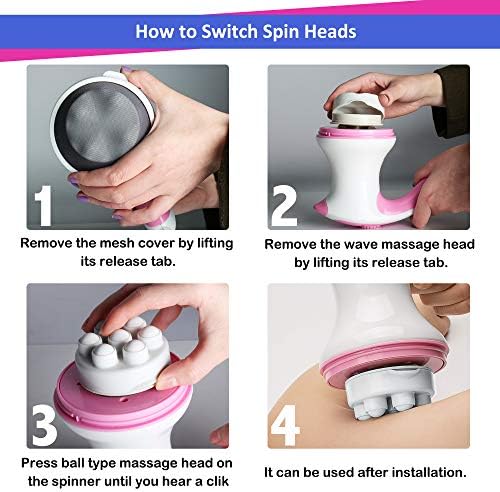 How to Switch Spin Heads

1

Remove the mesh cover by lifting its release tab.

2

Remove the wave massage head by lifting its release tab.

3

Press ball type massage head on the spinner until you hear a clik

4

It can be used after installation.