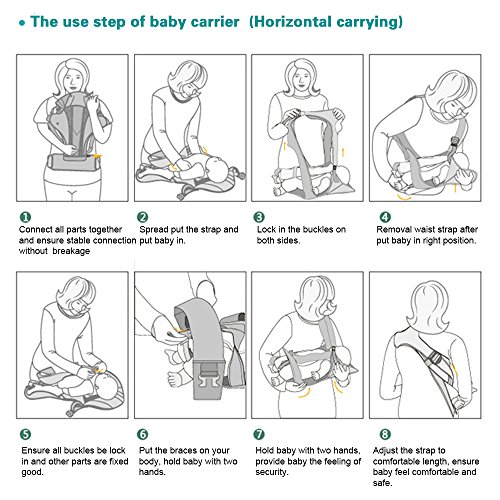 • The use step of baby carrier (Horizontal carrying)

1
Connect all parts together and ensure stable connection without breakage

2
Spread put the strap and put baby in.

3
Lock in the buckles on both sides.

4
Removal waist strap after put baby in right position.

5
Ensure all buckles be lock in and other parts are fixed good.

6
Put the braces on your body, hold baby with two hands.

7
Hold baby with two hands, provide baby the feeling of security.

8
Adjust the strap to comfortable length, ensure baby feel comfortable and safe.