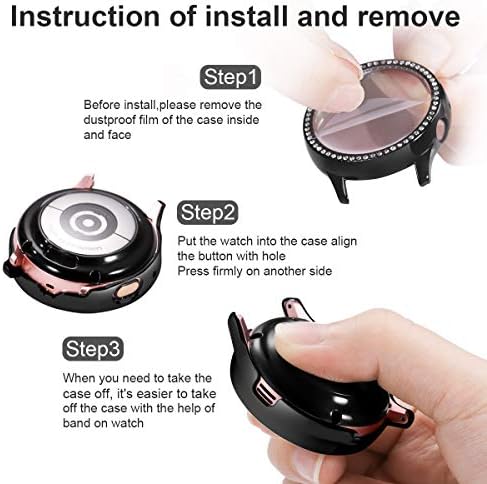 Instruction of install and remove

Step1

Before install,please remove the dustproof film of the case inside and face

Step2

Put the watch into the case align the button with hole
Press firmly on another side

Step3

When you need to take the case off, it's easier to take off the case with the help of band on watch