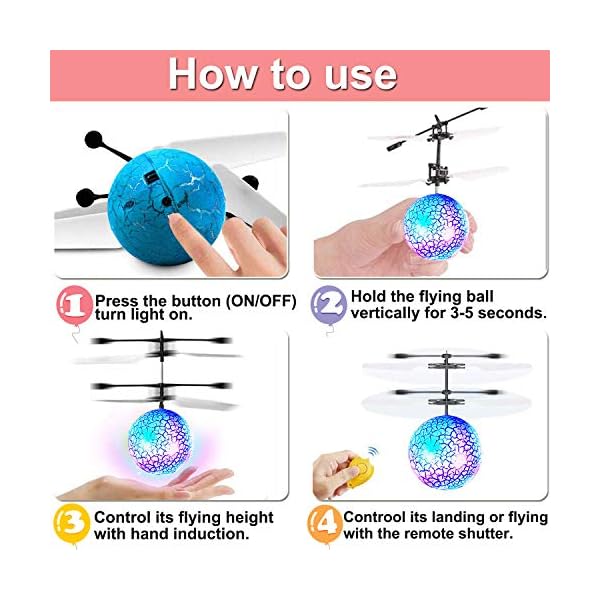 How to use

1 Press the button (ON/OFF) turn light on.

2 Hold the flying ball vertically for 3-5 seconds.

3 Control its flying height with hand induction.

4 Controol its landing or flying with the remote shutter.