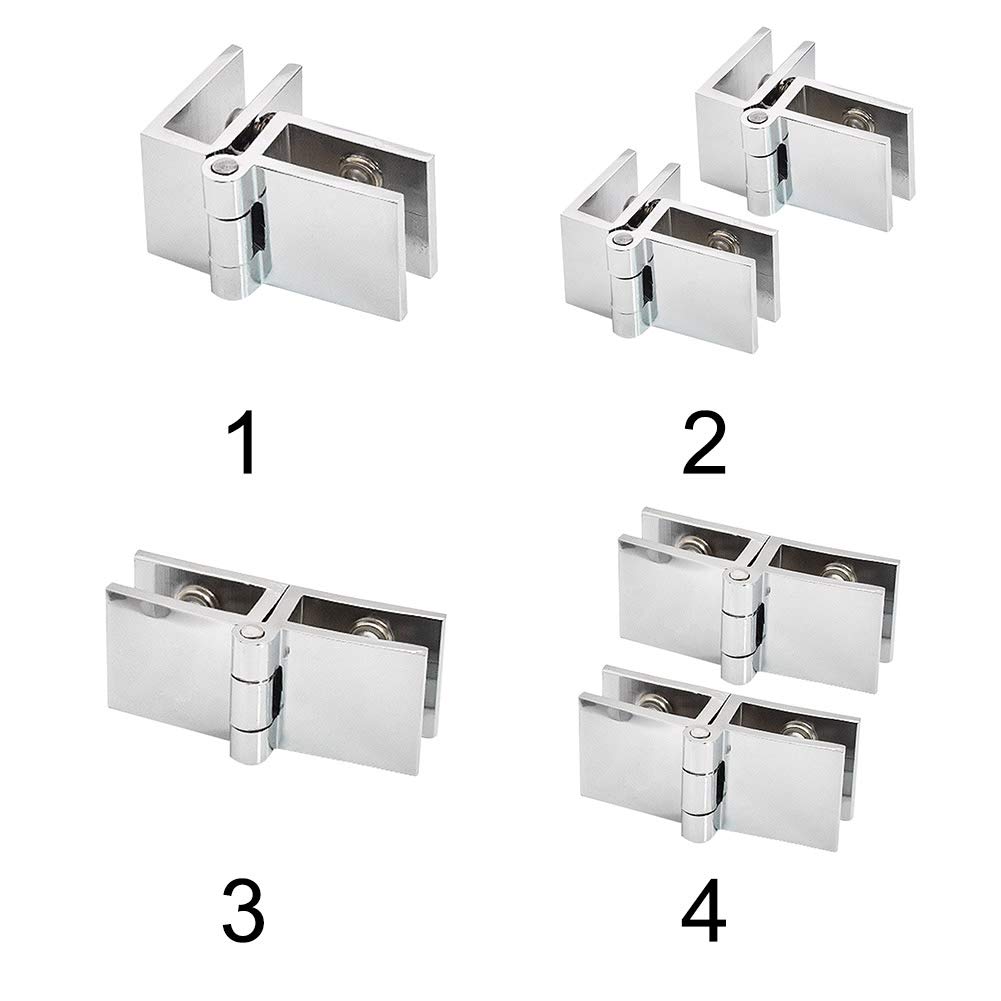 1

2

3

4