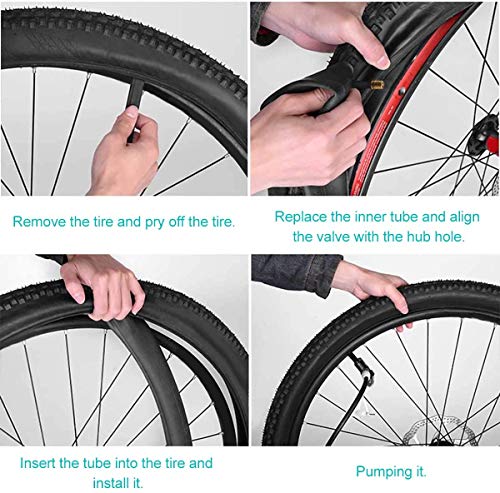 Remove the tire and pry off the tire.

Replace the inner tube and align the valve with the hub hole.

Insert the tube into the tire and install it.

Pumping it.