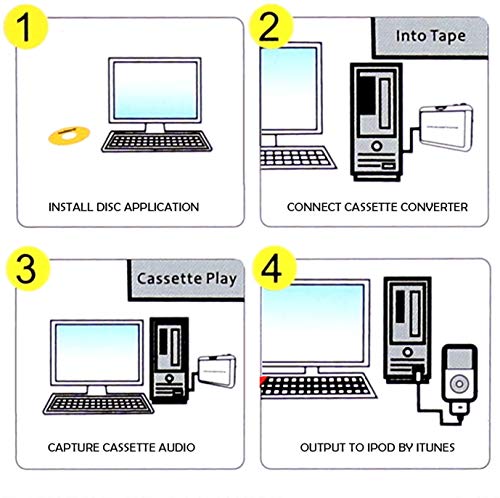 1

INSTALL DISC APPLICATION

2

Into Tape

CONNECT CASSETTE CONVERTER

3

Cassette Play

CAPTURE CASSETTE AUDIO

4

OUTPUT TO IPOD BY ITUNES