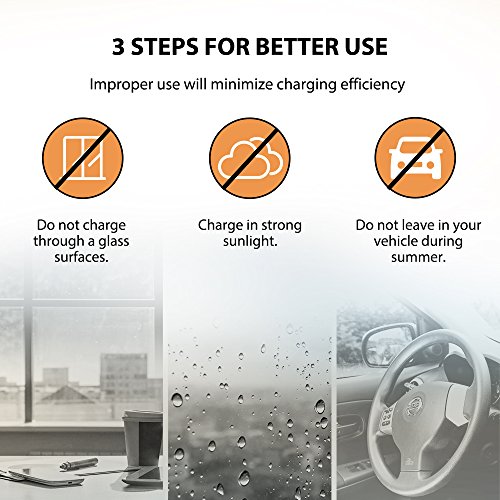 3 STEPS FOR BETTER USE

Improper use will minimize charging efficiency

Do not charge through a glass surfaces.

Charge in strong sunlight.

Do not leave in your vehicle during summer.