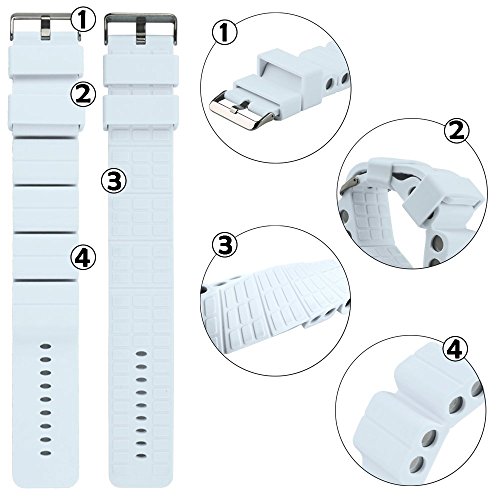 ①
②
③
④
①
②
③
④