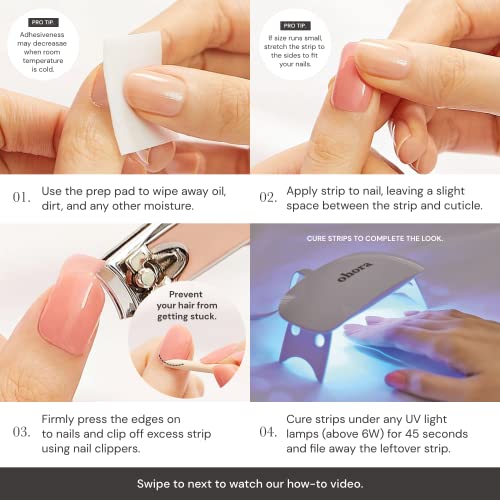 PRO TIP.
Adhesiveness may decrease when room temperature is cold.

PRO TIP.
If size runs small, stretch the strip to the sides to fit your nails.

01. Use the prep pad to wipe away oil, dirt, and any other moisture.

02. Apply strip to nail, leaving a slight space between the strip and cuticle.

Prevent your hair from getting stuck.

CURE STRIPS TO COMPLETE THE LOOK.

ohora

03. Firmly press the edges on to nails and clip off excess strip using nail clippers.

04. Cure strips under any UV light lamps (above 6W) for 45 seconds and file away the leftover strip.

Swipe to next to watch our how-to video.