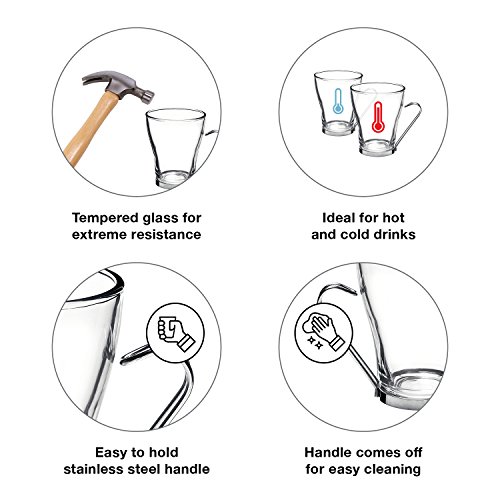 Tempered glass for extreme resistance

Ideal for hot and cold drinks

Easy to hold stainless steel handle

Handle comes off for easy cleaning