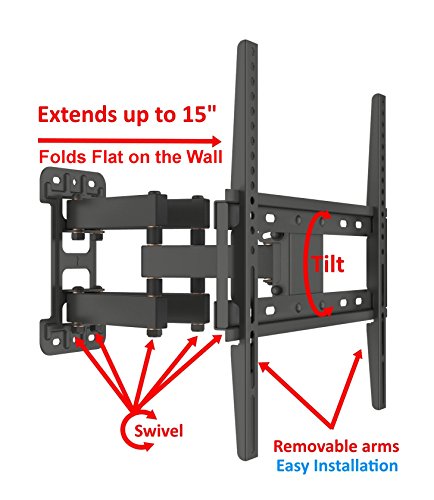 Extends up to 15"

Folds Flat on the Wall

Tilt

Swivel

Removable arms
Easy Installation