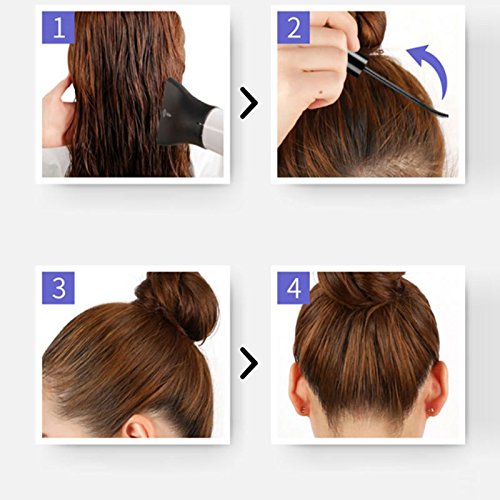 1
2
3
4