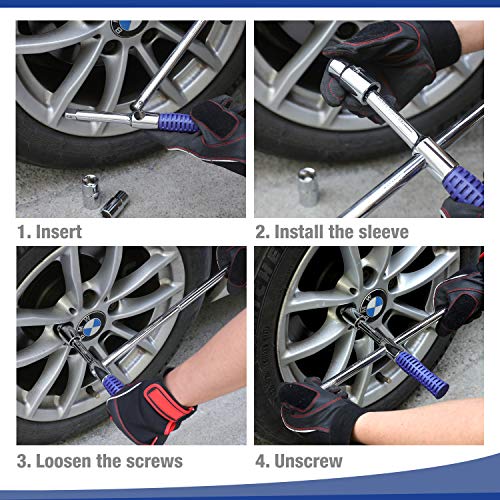 1. Insert

2. Install the sleeve

3. Loosen the screws

4. Unscrew