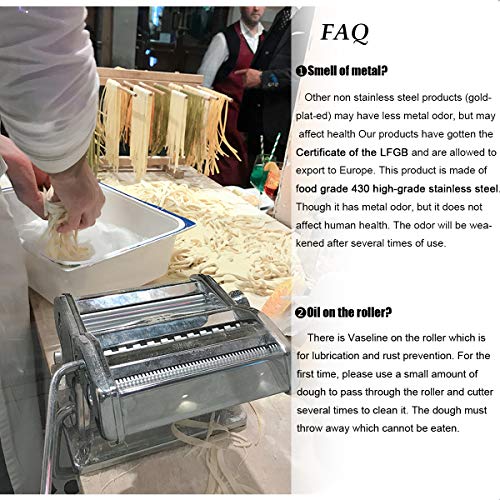 FAQ

❶Smell of metal?

Other non stainless steel products (gold-plat-ed) may have less metal odor, but may affect health Our products have gotten the Certificate of the LFGB and are allowed to export to Europe. This product is made of food grade 430 high-grade stainless steel. Though it has metal odor, but it does not affect human health. The odor will be weakened after several times of use.

❷Oil on the roller?

There is Vaseline on the roller which is for lubrication and rust prevention. For the first time, please use a small amount of dough to pass through the roller and cutter several times to clean it. The dough must throw away which cannot be eaten.