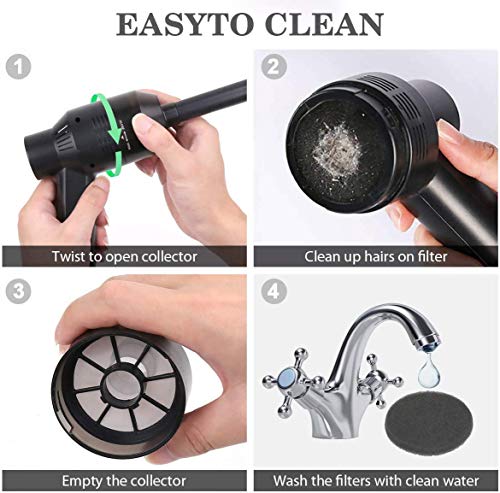 EASYTO CLEAN

1

Twist to open collector

2

Clean up hairs on filter

3

Empty the collector

4

Wash the filters with clean water