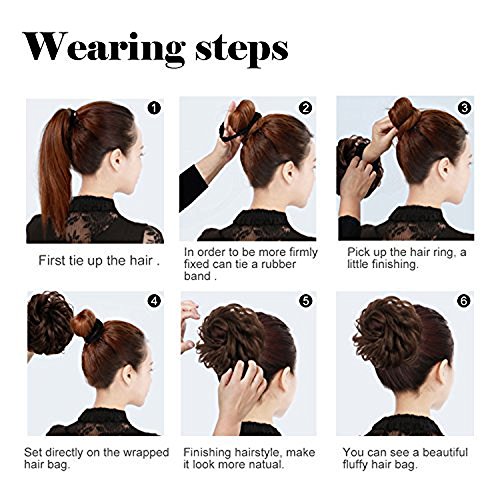 Wearing steps

1

First tie up the hair .

2

In order to be more firmly fixed can tie a rubber band .

3

Pick up the hair ring, a little finishing.

4

Set directly on the wrapped hair bag.

5

Finishing hairstyle, make it look more natual.

6

You can see a beautiful fluffy hair bag.