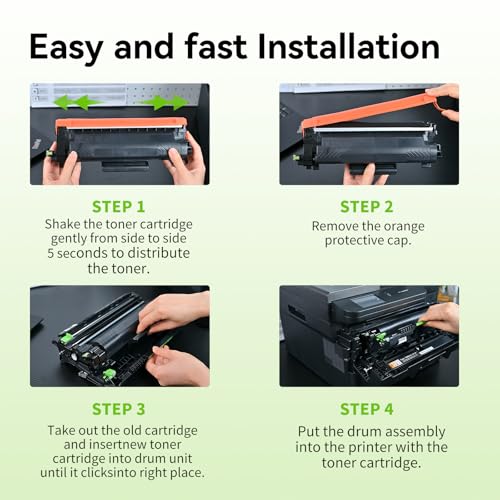 Easy and fast Installation

STEP 1
Shake the toner cartridge gently from side to side 5 seconds to distribute the toner.

STEP 2
Remove the orange protective cap.

STEP 3
Take out the old cartridge and insertnew toner cartridge into drum unit until it clicksinto right place.

STEP 4
Put the drum assembly into the printer with the toner cartridge.