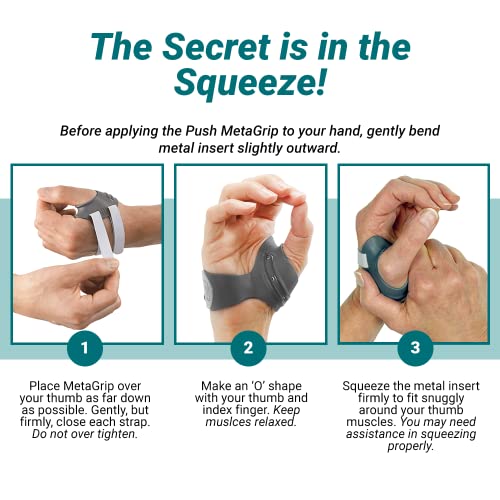 The Secret is in the Squeeze!

Before applying the Push MetaGrip to your hand, gently bend metal insert slightly outward.

1

Place MetaGrip over your thumb as far down as possible. Gently, but firmly, close each strap. Do not over tighten.

2

Make an 'O' shape with your thumb and index finger. Keep muslces relaxed.

3

Squeeze the metal insert firmly to fit snuggly around your thumb muscles. You may need assistance in squeezing properly.