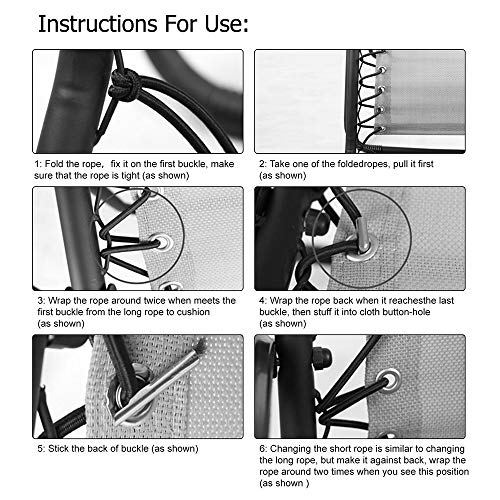 Instructions For Use:

1: Fold the rope, fix it on the first buckle, make sure that the rope is tight (as shown)

2: Take one of the foldedropes, pull it first (as shown)

3: Wrap the rope around twice when meets the first buckle from the long rope to cushion (as shown)

4: Wrap the rope back when it reachesthe last buckle, then stuff it into cloth button-hole (as shown)

5: Stick the back of buckle (as shown)

6: Changing the short rope is similar to changing the long rope, but make it against back, wrap the rope around two times when you see this position (as shown )