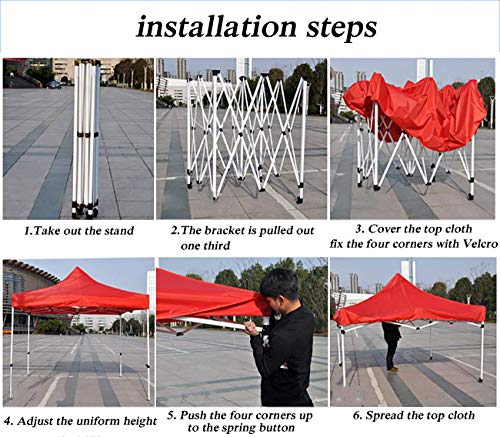 installation steps

1.Take out the stand

2.The bracket is pulled out one third

3. Cover the top cloth fix the four corners with Velcro

4. Adjust the uniform height

5. Push the four corners up to the spring button

6. Spread the top cloth