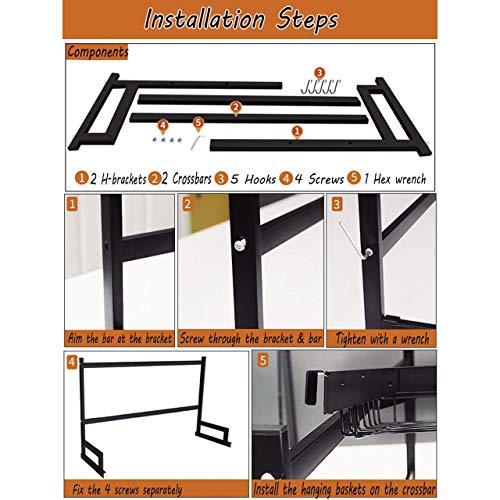 Installation Steps

Components

3

2

4

5

1

1 2 H-brackets 2 2 Crossbars 3 5 Hooks 4 4 Screws 5 1 Hex wrench

1

Aim the bar at the bracket

2

Screw through the bracket & bar

3

Tighten with a wrench

4

Fix the 4 screws separately

5

Install the hanging baskets on the crossbar