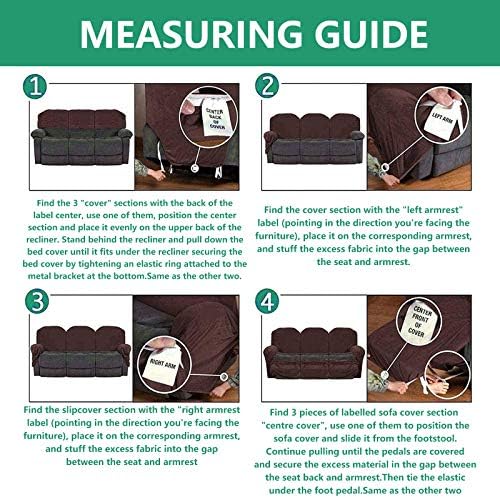 MEASURING GUIDE

1

CENTER BACK OF COVER

Find the 3 "cover" sections with the back of the label center, use one of them, position the center section and place it evenly on the upper back of the recliner. Stand behind the recliner and pull down the bed cover until it fits under the recliner securing the bed cover by tightening an elastic ring attached to the metal bracket at the bottom.Same as the other two.

2

LEFT ARM

Find the cover section with the "left armrest" label (pointing in the direction you're facing the furniture), place it on the corresponding armrest, and stuff the excess fabric into the gap between the seat and armrest.

3

RIGHT ARM

Find the slipcover section with the "right armrest label (pointing in the direction you're facing the furniture), place it on the corresponding armrest, and stuff the excess fabric into the gap between the seat and armrest

4

CENTER FRONT OF COVER

Find 3 pieces of labelled sofa cover section "centre cover", use one of them to position the sofa cover and slide it from the footstool. Continue pulling until the pedals are covered and secure the excess material in the gap between the seat back and armrest.Then tie the elastic under the foot pedal.Same as the other two