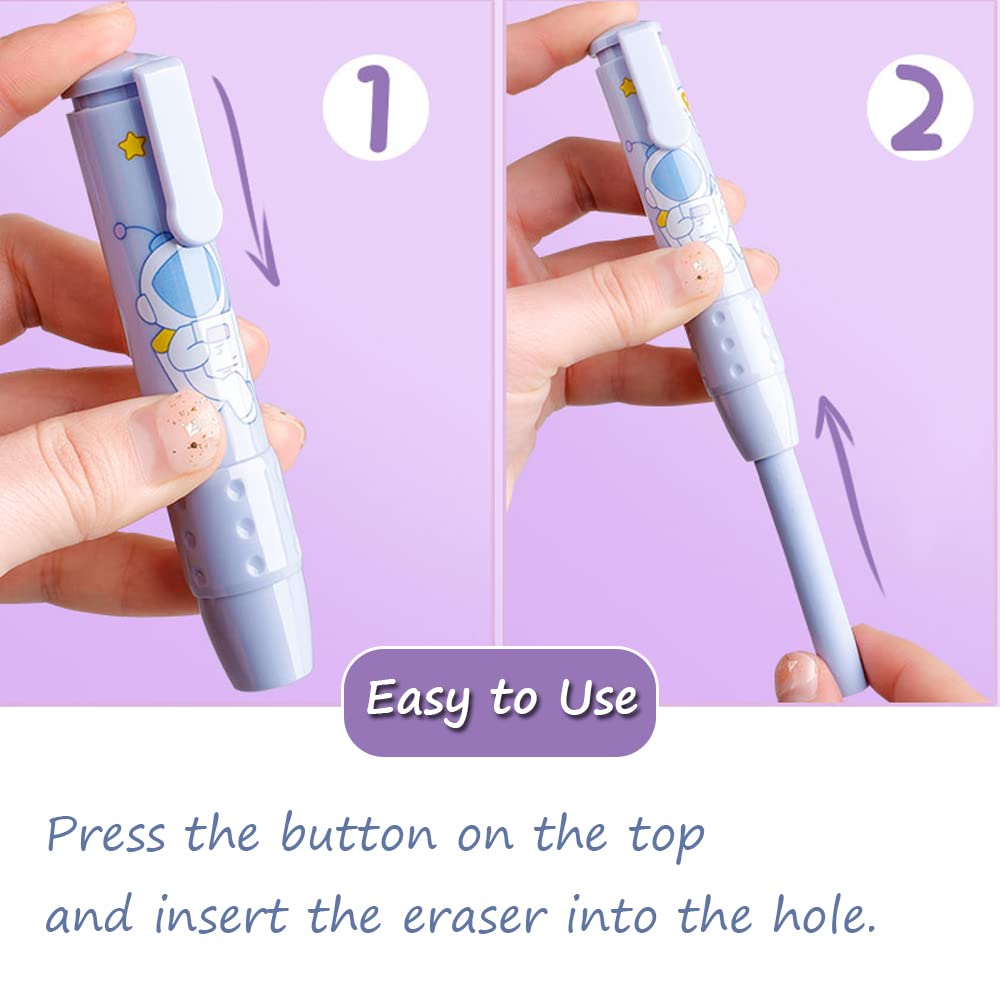 1

2

Easy to Use

Press the button on the top and insert the eraser into the hole.