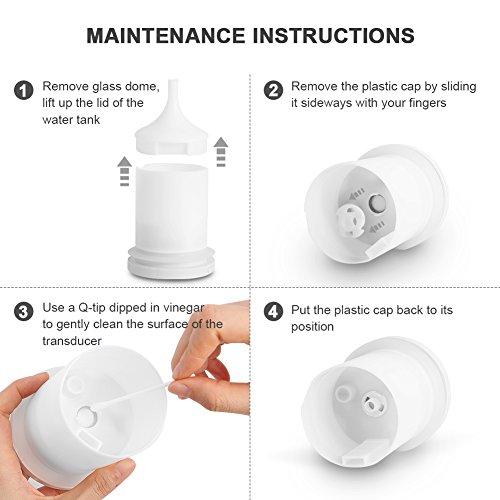 MAINTENANCE INSTRUCTIONS

1 Remove glass dome, lift up the lid of the water tank

2 Remove the plastic cap by sliding it sideways with your fingers

3 Use a Q-tip dipped in vinegar to gently clean the surface of the transducer

4 Put the plastic cap back to its position