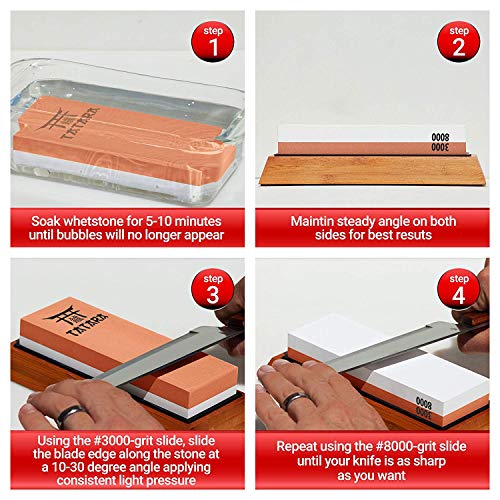 step 1

TATARA

Soak whetstone for 5-10 minutes until bubbles will no longer appear

step 2

8000
3000

Maintin steady angle on both sides for best resuts

step 3

TATARA

Using the #3000-grit slide, slide the blade edge along the stone at a 10-30 degree angle applying consistent light pressure

step 4

8000
3000

Repeat using the #8000-grit slide until your knife is as sharp as you want