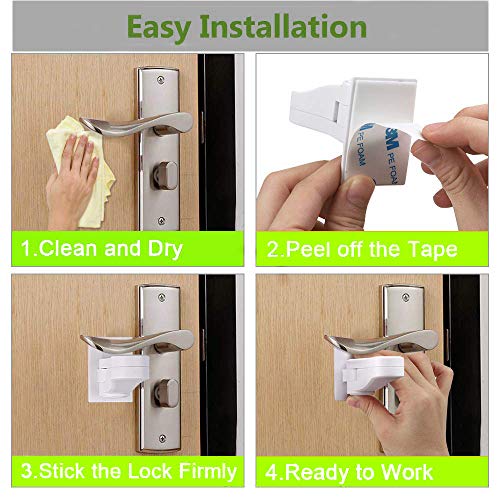 Easy Installation

1.Clean and Dry

3M PE FOAM

PE FOAM

2.Peel off the Tape

3.Stick the Lock Firmly

4.Ready to Work