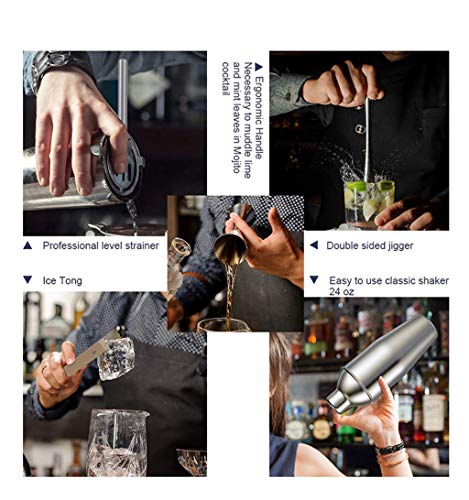 ▲ Ergonomic Handle Necessary to muddle lime and mint leaves in Mojito cocktail

▲ Professional level strainer

◀ Double sided jigger

▼ Ice Tong

▼ Easy to use classic shaker 24 oz